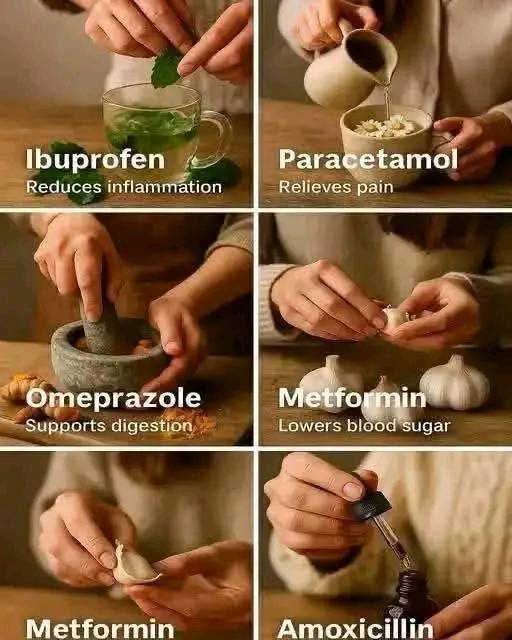 Ibuprofen
Reduces inflammation

Paracetamol
Relieves pain

Omeprazole
Supports digestion

Metformin
Lowers blood sugar

Metformin

Amoxicillin