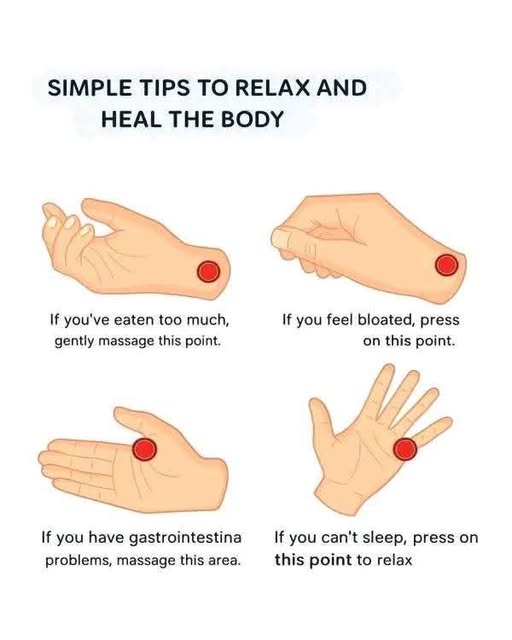 SIMPLE TIPS TO RELAX AND HEAL THE BODY

If you've eaten too much, gently massage this point.

If you feel bloated, press on this point.

If you have gastrointestina problems, massage this area.

If you can't sleep, press on this point to relax